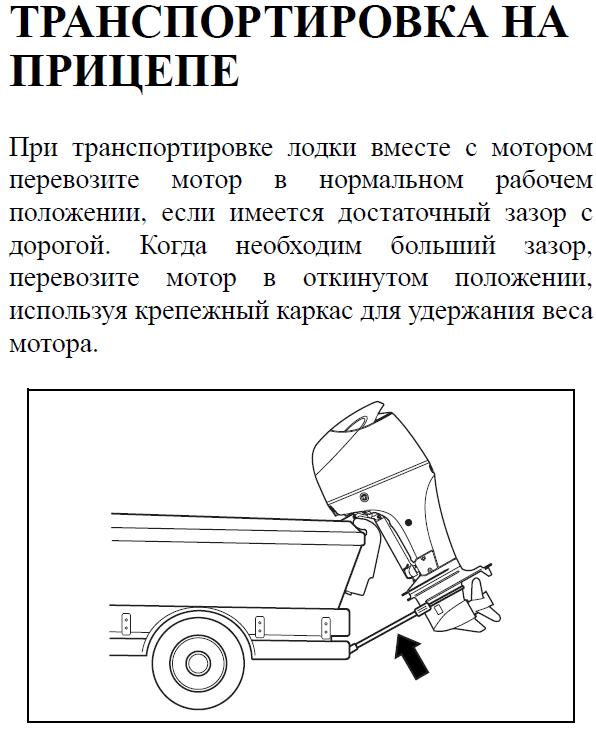 ТРАНСПОРТИРОВКА НА ПРИЦЕПЕ

При транспортировке лодки вместе с мотором перевозите мотор в нормальном рабочем положении, если имеется достаточный зазор с дорогой. Когда необходим больший зазор, перевозите мотор в откинутом положении, используя крепежный каркас для удержания веса мотора.