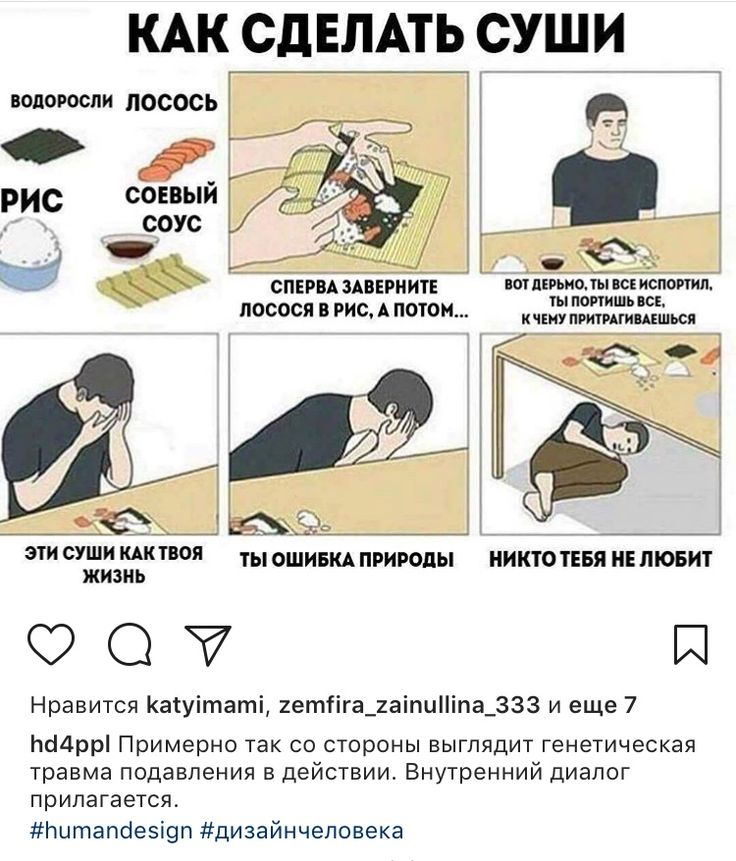 КАК СДЕЛАТЬ СУШИ

ВОДОРОСЛИ ЛОСОСЬ

РИС СОЕВЫЙ СОУС

СПЕРВА ЗАВЕРНИТЕ ЛОСОСЯ В РИС, А ПОТОМ...

ВОТ ДЕРЬМО, ТЫ ВСЕ ИСПОРТИЛ, ТЫ ПОРТИШЬ ВСЕ, К ЧЕМУ ПРИТРАГИВАЕШЬСЯ

ЭТИ СУШИ КАК ТВОЯ ЖИЗНЬ

ТЫ ОШИБКА ПРИРОДЫ

НИКТО ТЕБЯ НЕ ЛЮБИТ

Нравится katyimami, zemfira_zainullina_333 и еще 7

hd4ppl Примерно так со стороны выглядит генетическая травма подавления в действии. Внутренний диалог прилагается.
#humandesign #дизайнчеловека