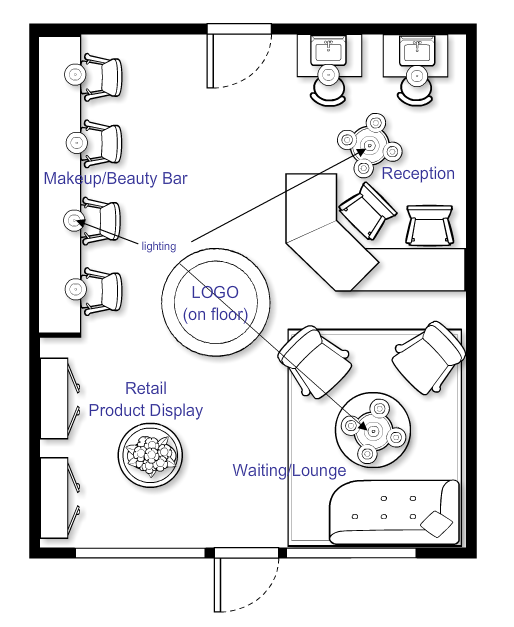 Makeup/Beauty Bar

Reception

lighting

LOGO
(on floor)

Retail
Product Display

Waiting/Lounge