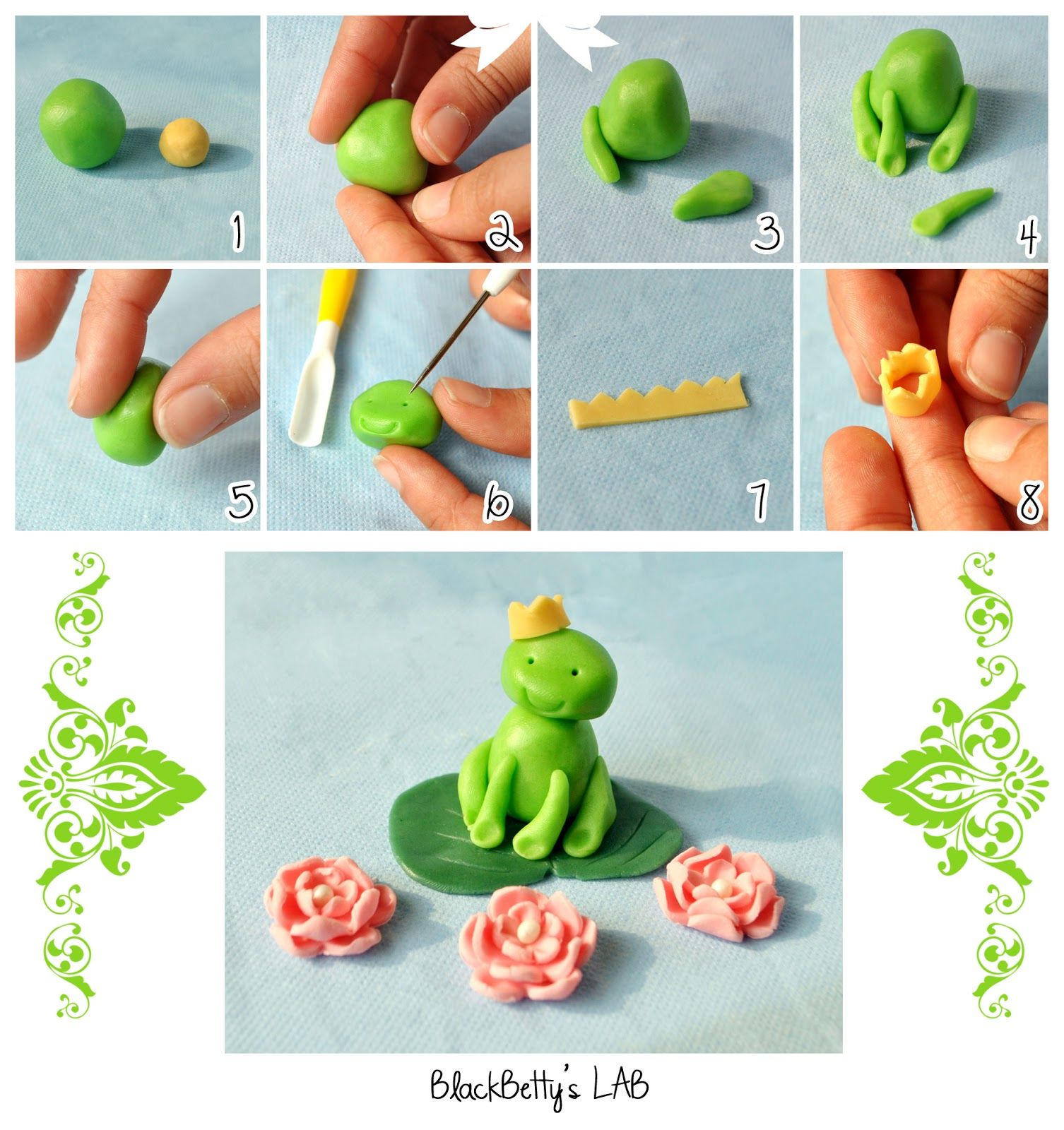 1

2

3

4

5

6

7

8

BlackBetty's LAB