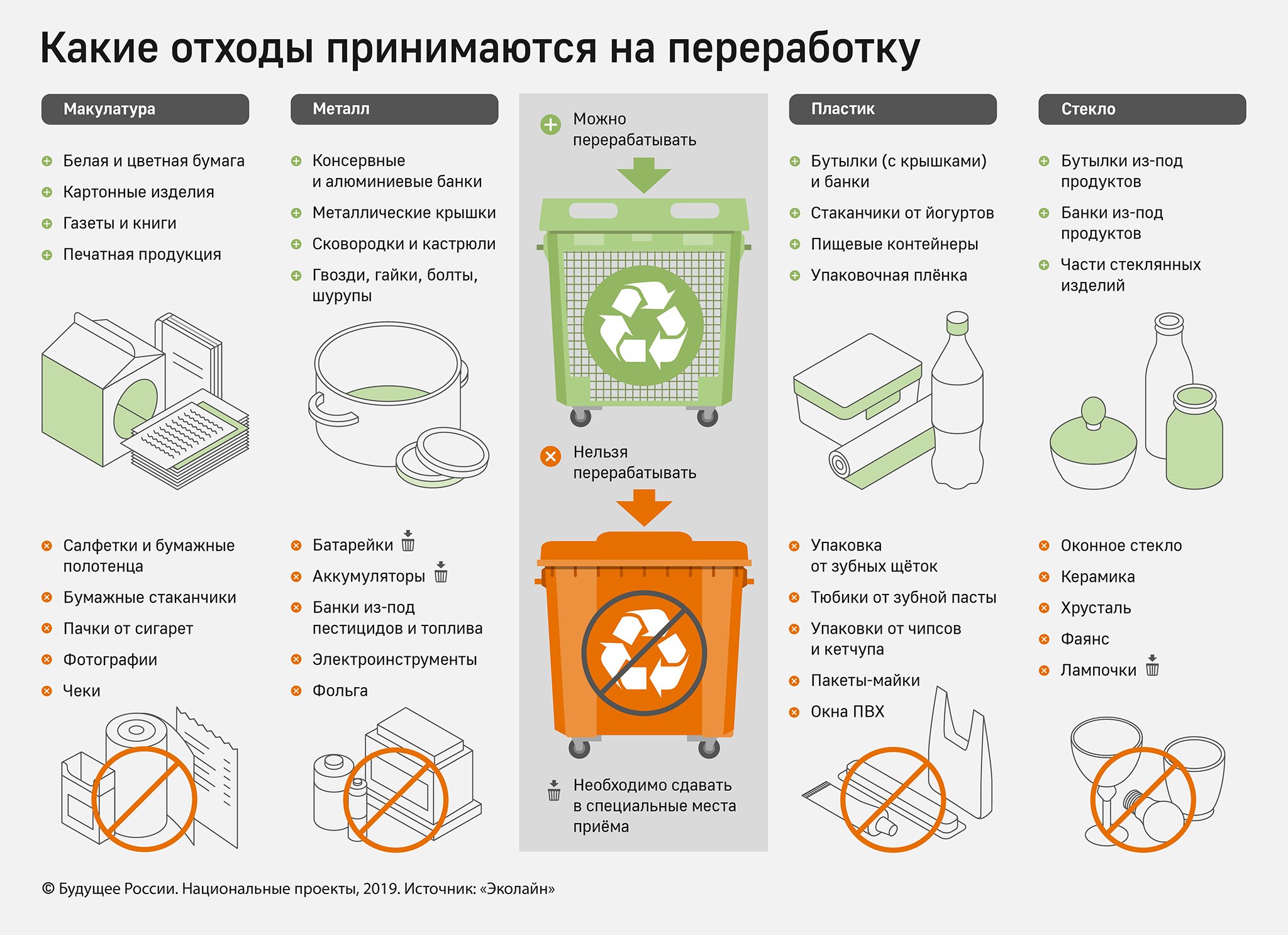 Какие отходы принимаются на переработку

Макулатура

Белая и цветная бумага
Картонные изделия
Газеты и книги
Печатная продукция

Салфетки и бумажные полотенца
Бумажные стаканчики
Пачки от сигарет
Фотографии
Чеки

Металл

Консервные и алюминиевые банки
Металлические крышки
Сковородки и кастрюли
Гвозди, гайки, болты, шурупы

Батарейки
Аккумуляторы
Банки из-под пестицидов и топлива
Электроинструменты
Фольга

Можно перерабатывать

Нельзя перерабатывать

Необходимо сдавать в специальные места приёма

Пластик

Бутылки (с крышками) и банки
Стаканчики от йогуртов
Пищевые контейнеры
Упаковочная плёнка

Упаковка от зубных щёток
Тюбики от зубной пасты
Упаковки от чипсов и кетчупа
Пакеты-майки
Окна ПВХ

Стекло

Бутылки из-под продуктов
Банки из-под продуктов
Части стеклянных изделий

Оконное стекло
Керамика
Хрусталь
Фаянс
Лампочки

© Будущее России. Национальные проекты, 2019. Источник: «Эколайн»