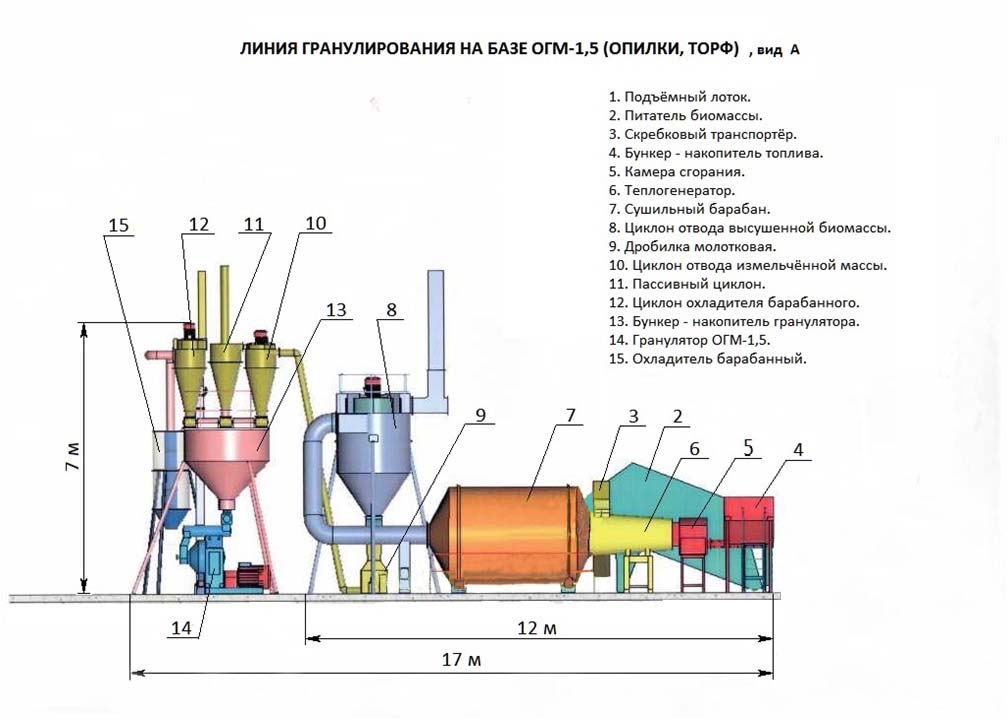 ЛИНИЯ ГРАНУЛИРОВАНИЯ НА БАЗЕ ОГМ-1,5 (ОПИЛКИ, ТОРФ) , вид А

1. Подъёмный лоток.
2. Питатель биомассы.
3. Скребковый транспортёр.
4. Бункер - накопитель топлива.
5. Камера сгорания.
6. Теплогенератор.
7. Сушильный барабан.
8. Циклон отвода высушенной биомассы.
9. Дробилка молотковая.
10. Циклон отвода измельчённой массы.
11. Пассивный циклон.
12. Циклон охладителя барабанного.
13. Бункер - накопитель гранулятора.
14. Гранулятор ОГМ-1,5.
15. Охладитель барабанный.

15
12
11
10
13
8
9
7
3
2
6
5
4
7 м
14
12 м
17 м