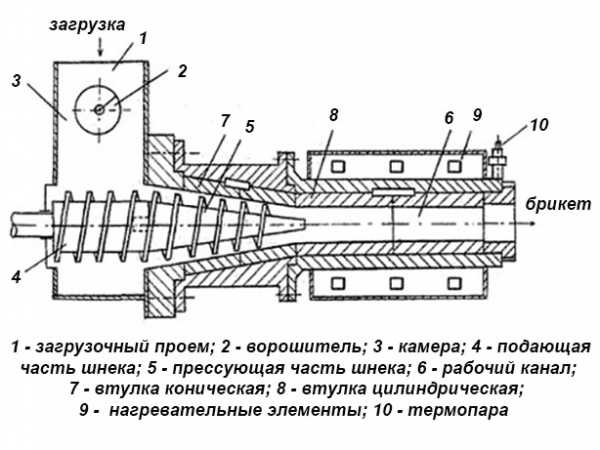 загрузка
1
2
3
7
5
8
6
9
10
брикет
4

1 - загрузочный проем; 2 - ворошитель; 3 - камера; 4 - подающая часть шнека; 5 - прессующая часть шнека; 6 - рабочий канал; 7 - втулка коническая; 8 - втулка цилиндрическая; 9 - нагревательные элементы; 10 - термопара