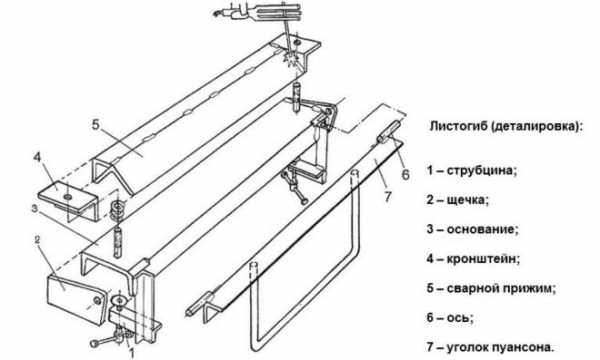 5

4

3

2

1

6

7

Листогиб (деталировка):

1 – струбцина;

2 – щечка;

3 – основание;

4 – кронштейн;

5 – сварной прижим;

6 – ось;

7 – уголок пуансона.